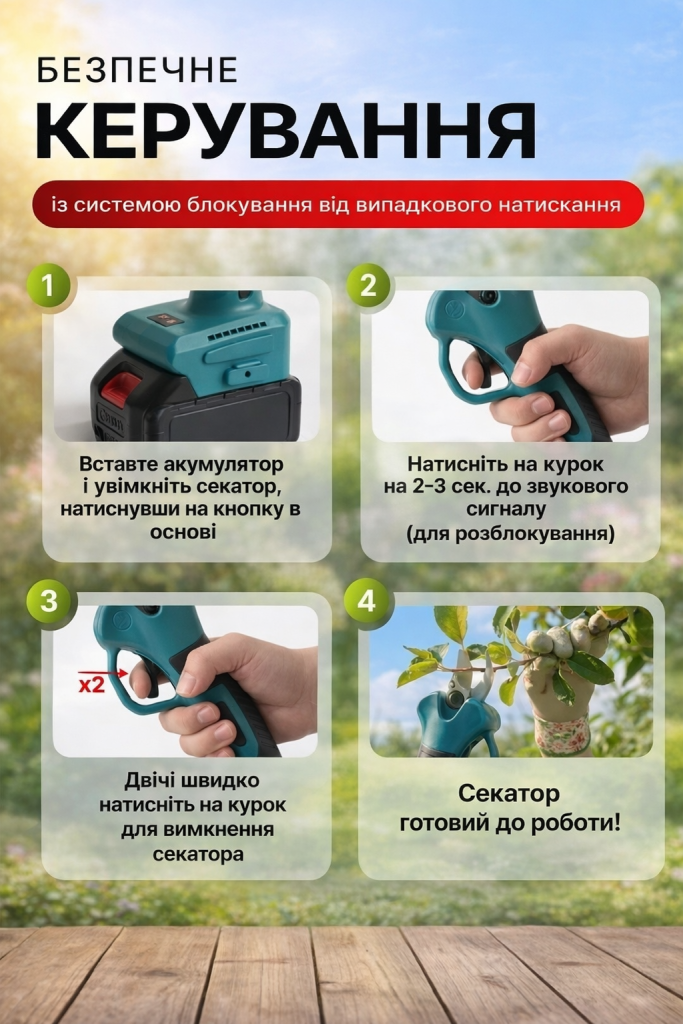 БЕЗПЕЧНЕ
КЕРУВАННЯ

із системою блокування від випадкового натискання

1
Вставте акумулятор і увімкніть секатор, натиснувши на кнопку в основі

2
Натисніть на курок на 2-3 сек. до звукового сигналу (для розблокування)

3
x2
Двічі швидко натисніть на курок для вимкнення секатора

4
Секатор готовий до роботи!